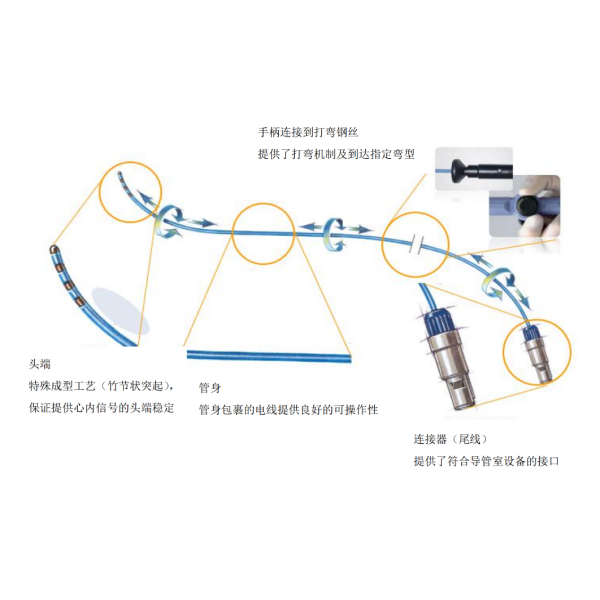 手柄连接到打弯钢丝
提供了打弯机制及到达指定弯型

头端
特殊成型工艺（竹节状突起），
保证提供心内信号的头端稳定

管身
管身包裹的电线提供良好的可操作性

连接器（尾线）
提供了符合导管室设备的接口